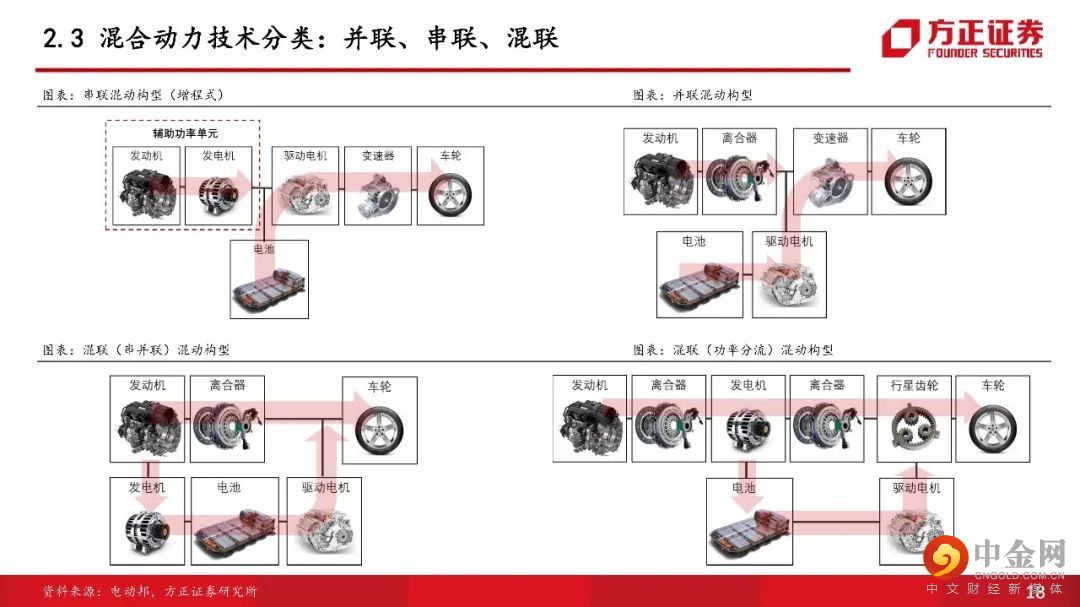 2.3 混合动力技术分类：并联、串联、混联

方正证券
FOUNDER SECURITIES

图表：串联混动构型（增程式）

辅助功率单元

发动机

发电机

驱动电机

变速器

车轮

电池

图表：并联混动构型

发动机

离合器

变速器

车轮

电池

驱动电机

图表：混联（串并联）混动构型

发动机

离合器

车轮

发电机

电池

驱动电机

图表：混联（功率分流）混动构型

发动机

离合器

发电机

离合器

行星齿轮

车轮

电池

驱动电机

资料来源：电动邦，方正证券研究所

中金网
CNGOLD.COM.CN
中文财经新媒体

18