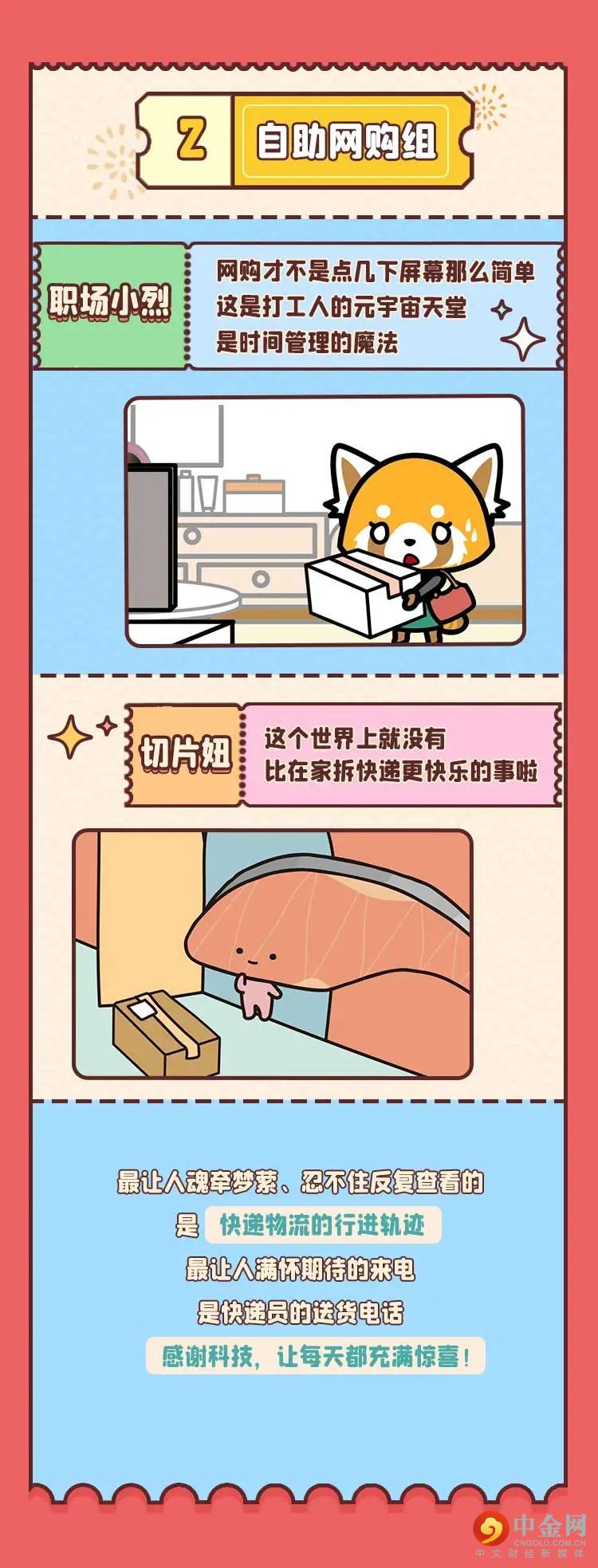 2 自助网购组

职场小烈

网购才不是点几下屏幕那么简单
这是打工人的元宇宙天堂
是时间管理的魔法

切片妞

这个世界上就没有
比在家拆快递更快乐的事啦

最让人魂牵梦萦、忍不住反复查看的
是 快递物流的行进轨迹
最让人满怀期待的来电
是快递员的送货电话
感谢科技，让每天都充满惊喜！

中金网
CNGOLD.COM.CN
中文财经新媒体