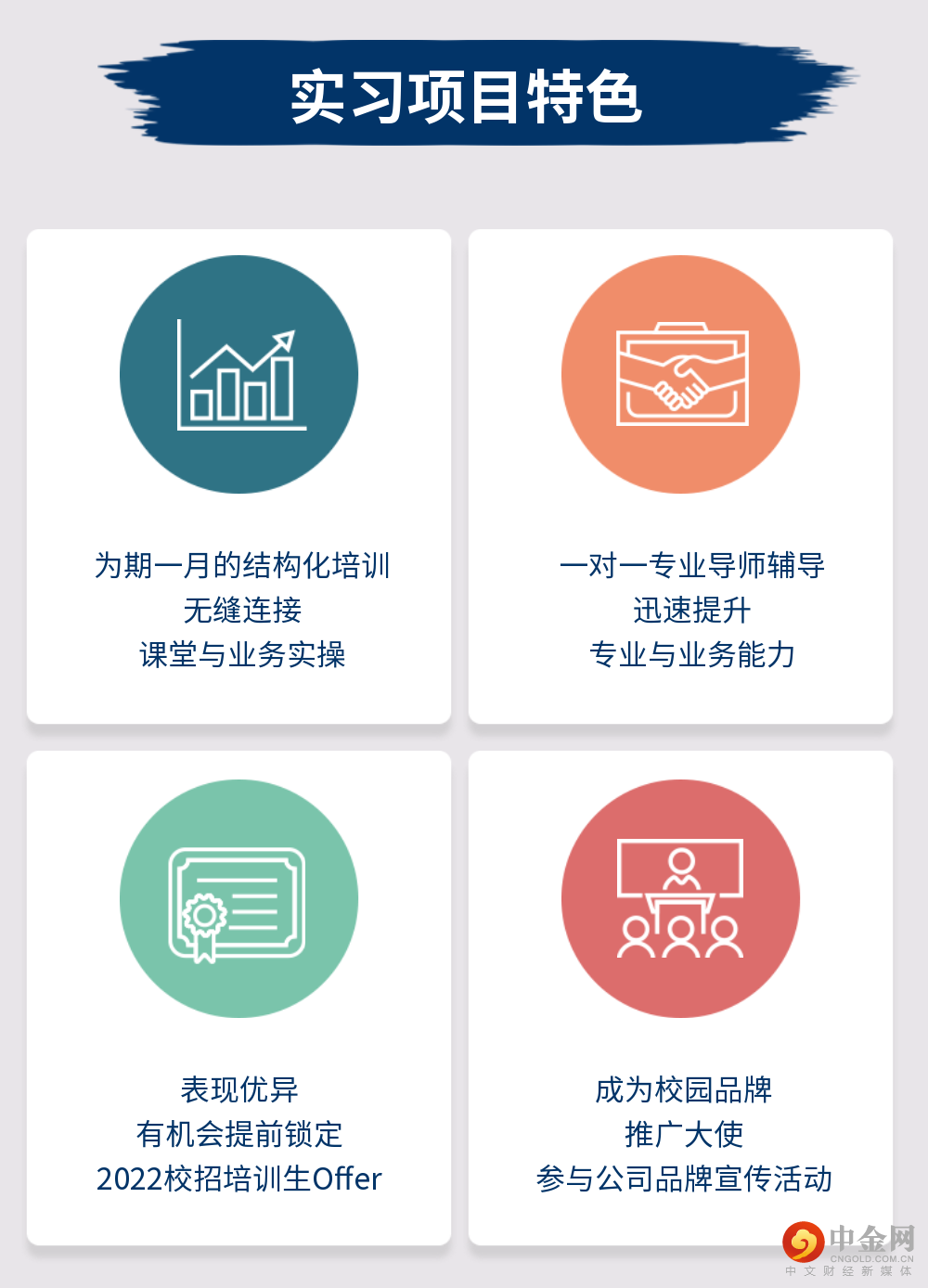 实习项目特色

为期一月的结构化培训
无缝连接
课堂与业务实操

一对一专业导师辅导
迅速提升
专业与业务能力

表现优异
有机会提前锁定
2022校招培训生Offer

成为校园品牌
推广大使
参与公司品牌宣传活动

中金网
CNGOLD.COM.CN
中文财经新媒体